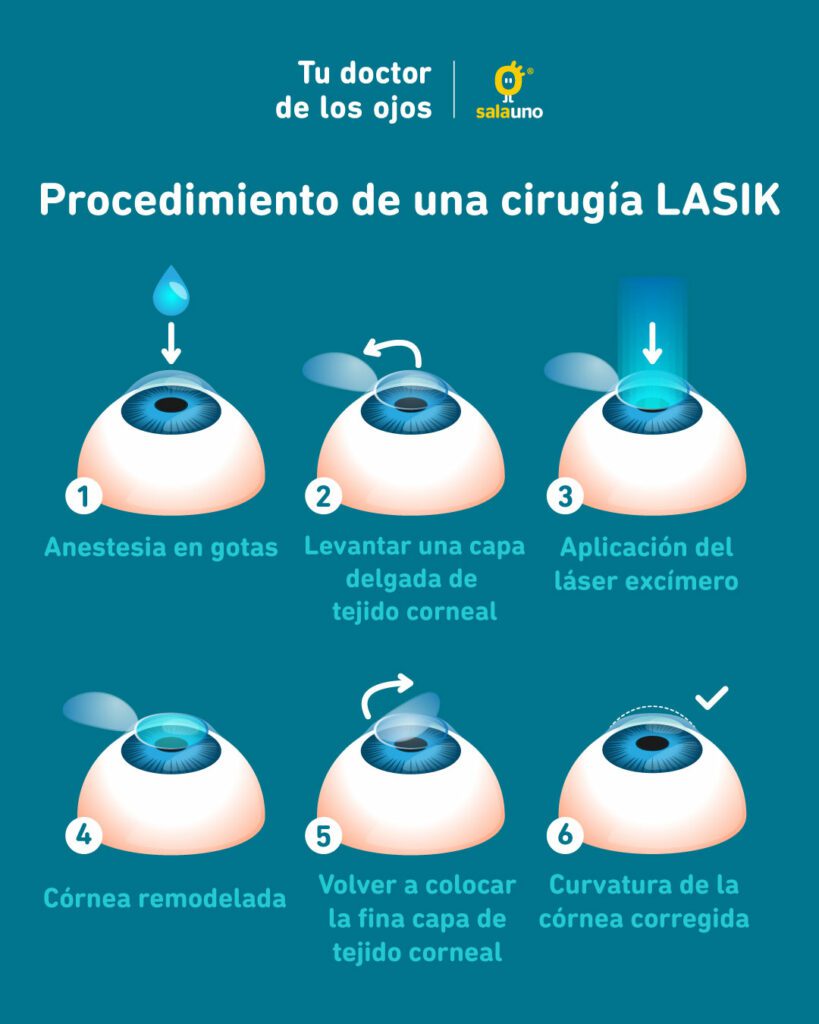 Tu doctor de los ojos

salauno

Procedimiento de una cirugía LASIK

1
Anestesia en gotas

2
Levantar una capa delgada de tejido corneal

3
Aplicación del láser excímero

4
Córnea remodelada

5
Volver a colocar la fina capa de tejido corneal

6
Curvatura de la córnea corregida